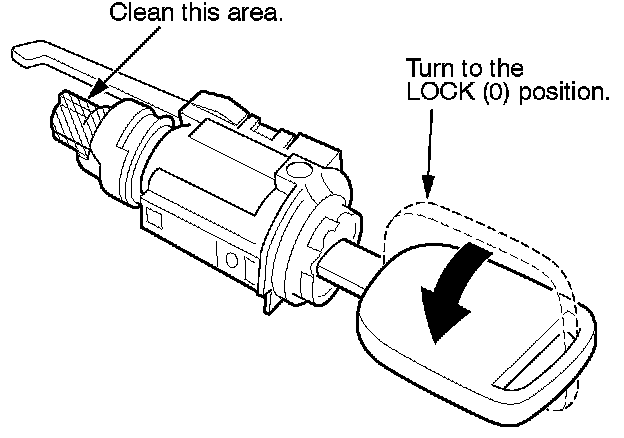 Clean this area.

Turn to the LOCK (0) position.