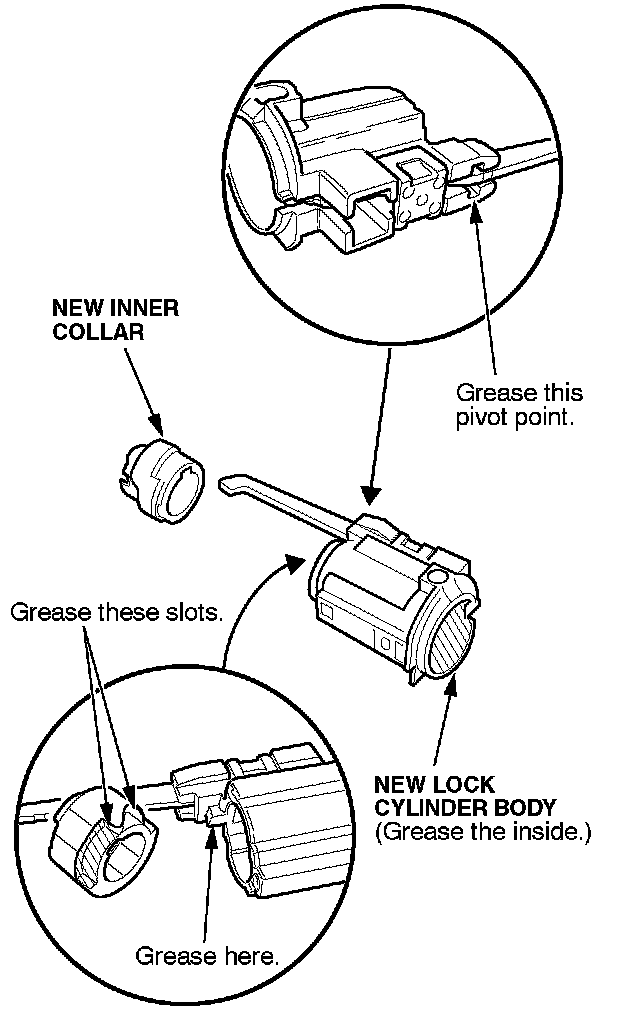 NEW INNER COLLAR

Grease this pivot point.

Grease these slots.

NEW LOCK CYLINDER BODY
(Grease the inside.)

Grease here.