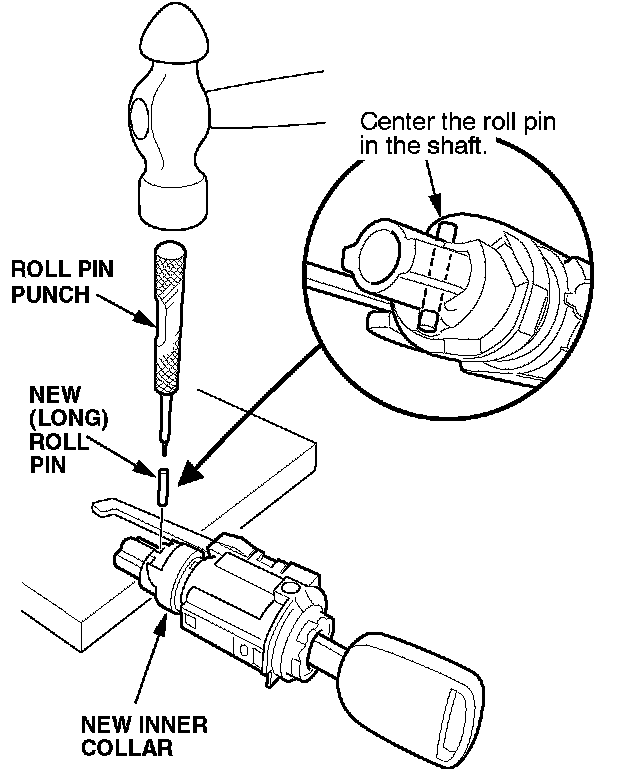 Center the roll pin in the shaft.

ROLL PIN PUNCH

NEW (LONG) ROLL PIN

NEW INNER COLLAR