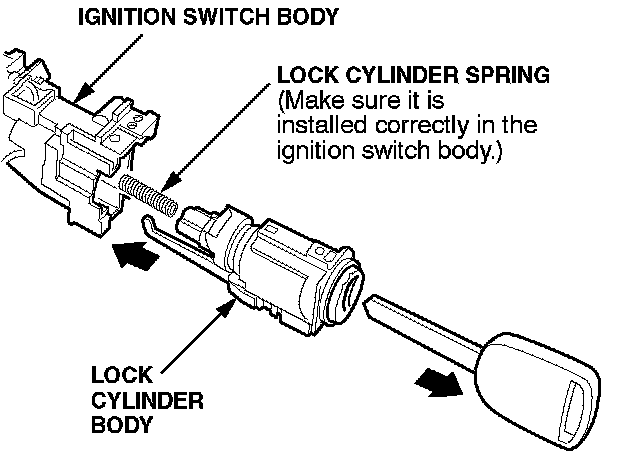 IGNITION SWITCH BODY

LOCK CYLINDER SPRING
(Make sure it is installed correctly in the ignition switch body.)

LOCK
CYLINDER
BODY