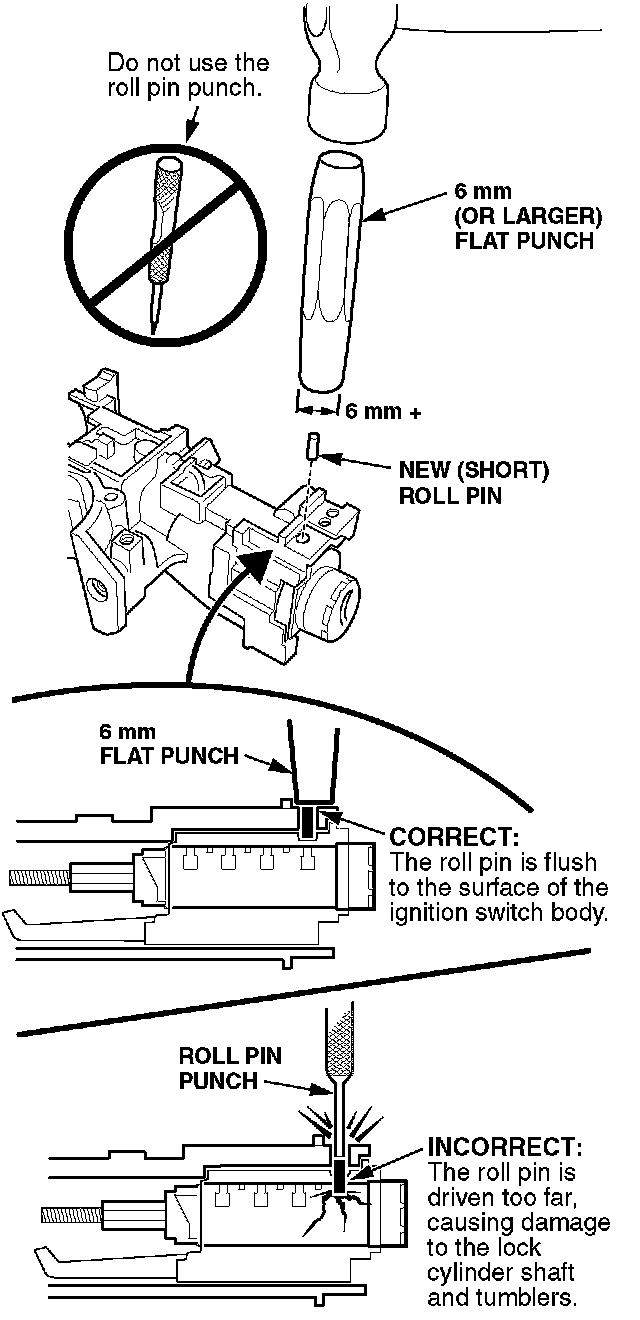 Do not use the roll pin punch.

6 mm
(OR LARGER)
FLAT PUNCH

6 mm +

NEW (SHORT)
ROLL PIN

6 mm
FLAT PUNCH

CORRECT:
The roll pin is flush to the surface of the ignition switch body.

ROLL PIN
PUNCH

INCORRECT:
The roll pin is driven too far, causing damage to the lock cylinder shaft and tumblers.