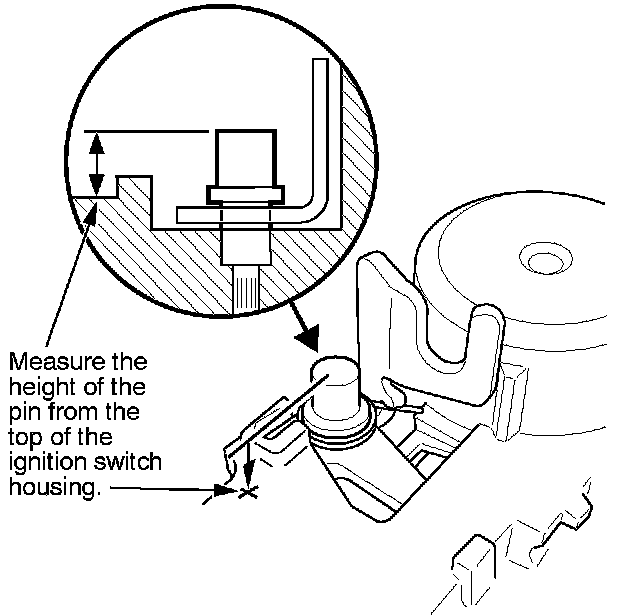 Measure the height of the pin from the top of the ignition switch housing.