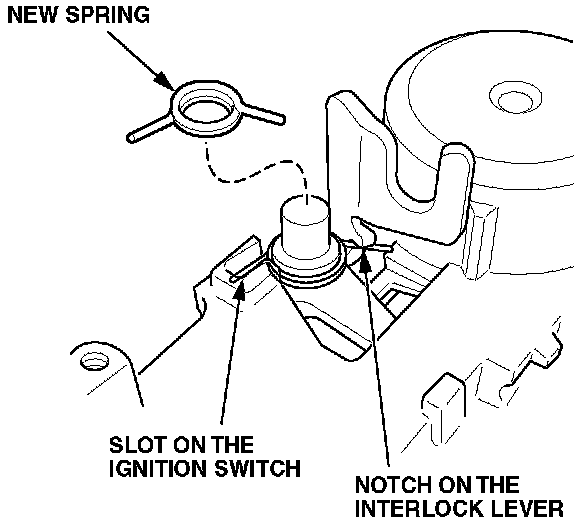 NEW SPRING

SLOT ON THE IGNITION SWITCH

NOTCH ON THE INTERLOCK LEVER