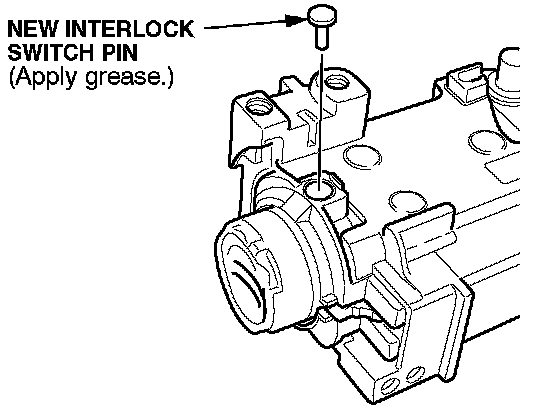 NEW INTERLOCK SWITCH PIN
(Apply grease.)