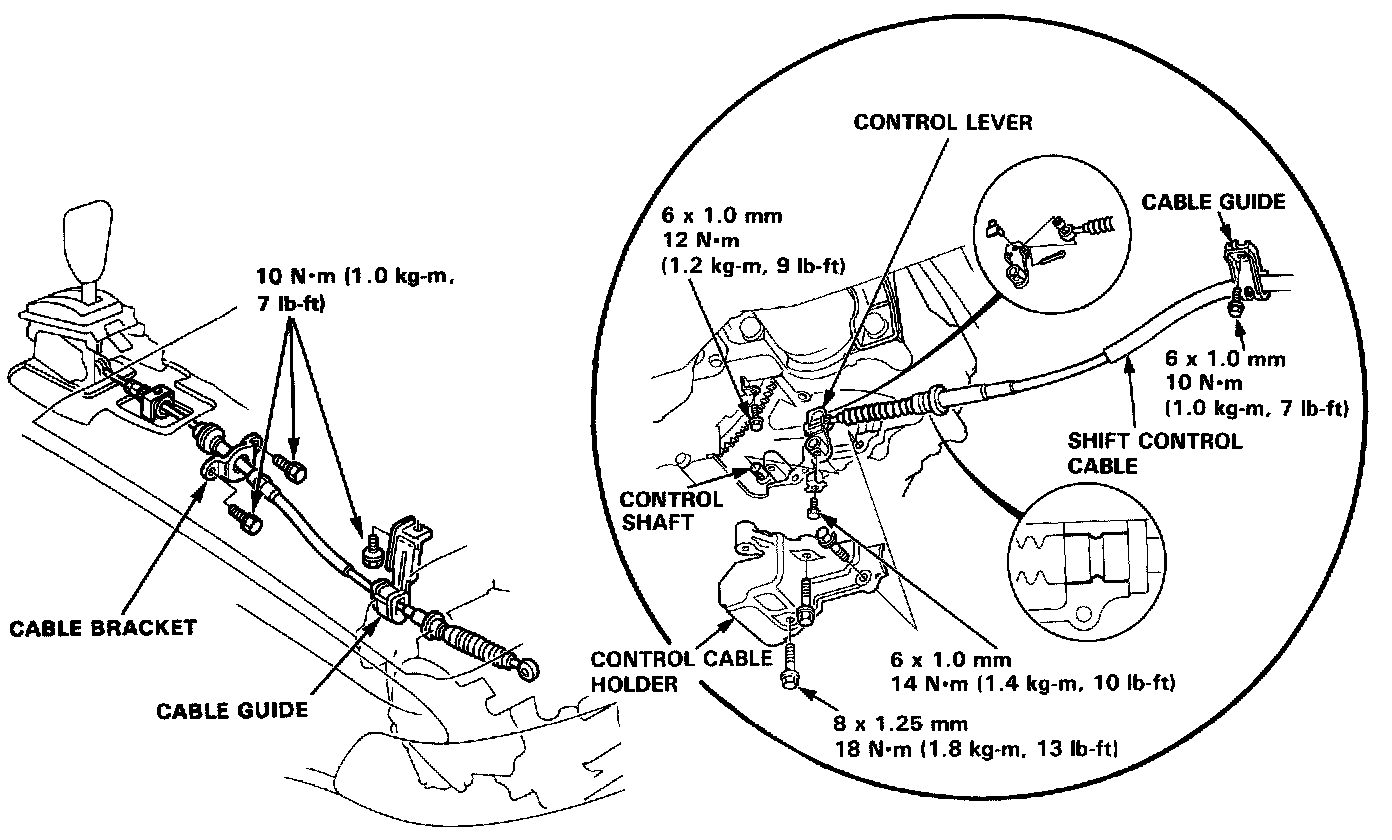 10 N·m (1.0 kg-m, 7 lb-ft)

CABLE BRACKET

CABLE GUIDE

CONTROL LEVER

6 x 1.0 mm
12 N·m
(1.2 kg-m, 9 lb-ft)

CABLE GUIDE

6 x 1.0 mm
10 N·m
(1.0 kg-m, 7 lb-ft)

SHIFT CONTROL CABLE

CONTROL SHAFT

CONTROL CABLE HOLDER

6 x 1.0 mm
14 N·m (1.4 kg-m, 10 lb-ft)

8 x 1.25 mm
18 N·m (1.8 kg-m, 13 lb-ft)