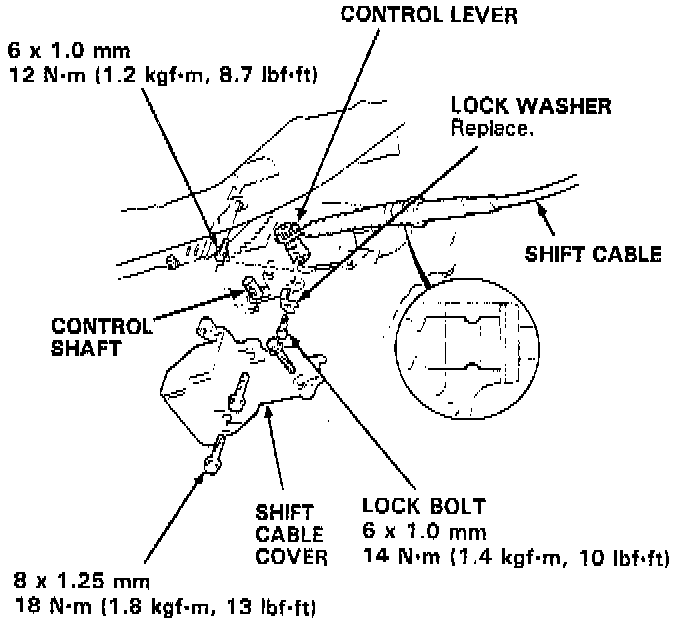 CONTROL LEVER

6 x 1.0 mm
12 N·m (1.2 kgf·m, 8.7 lbf·ft)

LOCK WASHER
Replace.

SHIFT CABLE

CONTROL SHAFT

SHIFT CABLE COVER

LOCK BOLT
6 x 1.0 mm
14 N·m (1.4 kgf·m, 10 lbf·ft)

8 x 1.25 mm
18 N·m (1.8 kgf·m, 13 lbf·ft)