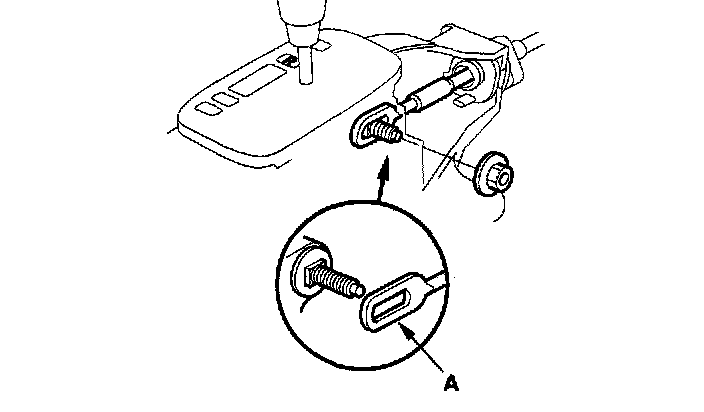 A