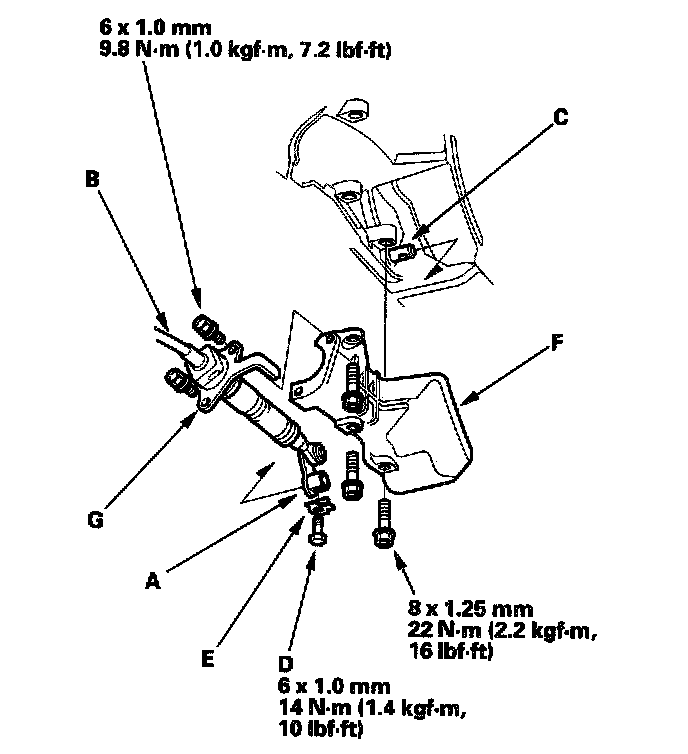 6 x 1.0 mm
9.8 N·m (1.0 kgf·m, 7.2 lbf·ft)

C

B

F

G

A

E

D
6 x 1.0 mm
14 N·m (1.4 kgf·m, 10 lbf·ft)

8 x 1.25 mm
22 N·m (2.2 kgf·m, 16 lbf·ft)