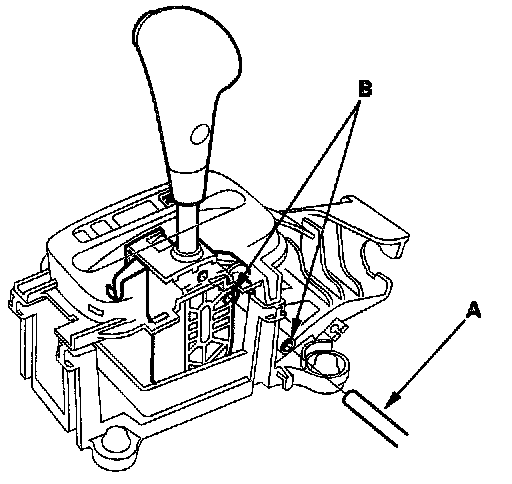 B
A