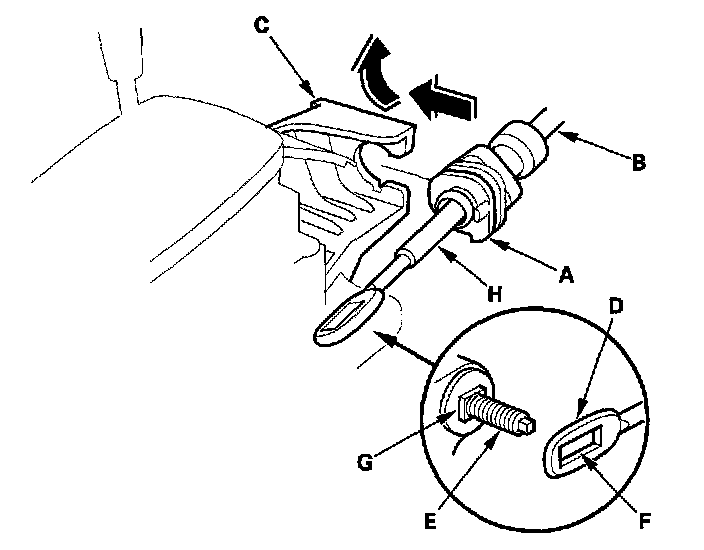 C
B
A
H
D
G
E
F