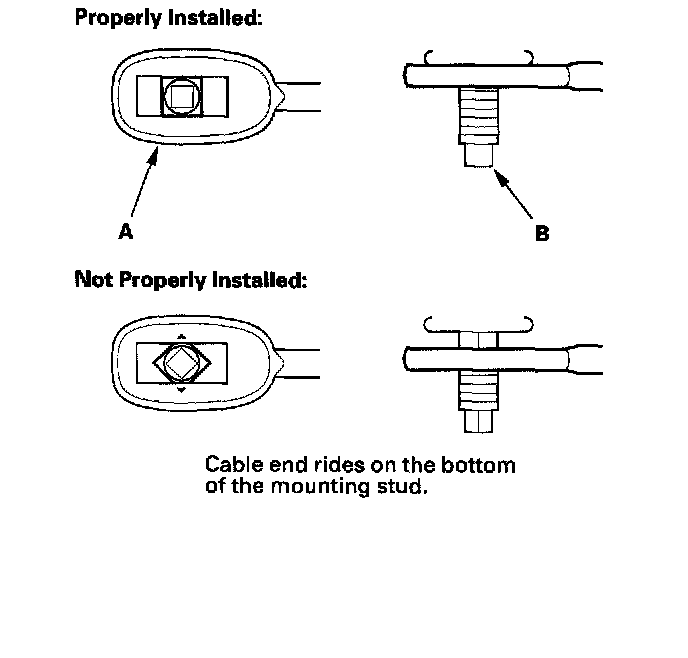 Properly Installed:

A

B

Not Properly Installed:

Cable end rides on the bottom of the mounting stud.