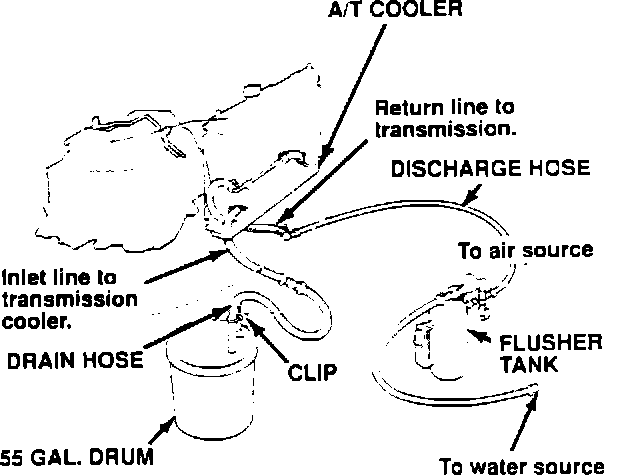 A/T COOLER

Return line to transmission.

DISCHARGE HOSE

To air source

Inlet line to transmission cooler.

DRAIN HOSE

CLIP

FLUSHER TANK

55 GAL. DRUM

To water source