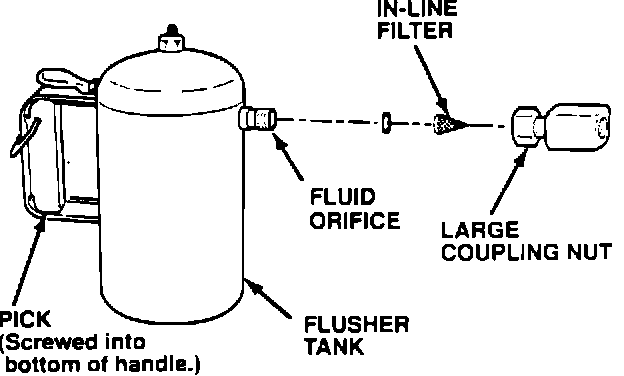 IN-LINE FILTER

FLUID ORIFICE

LARGE COUPLING NUT

PICK (Screwed into bottom of handle.)

FLUSHER TANK