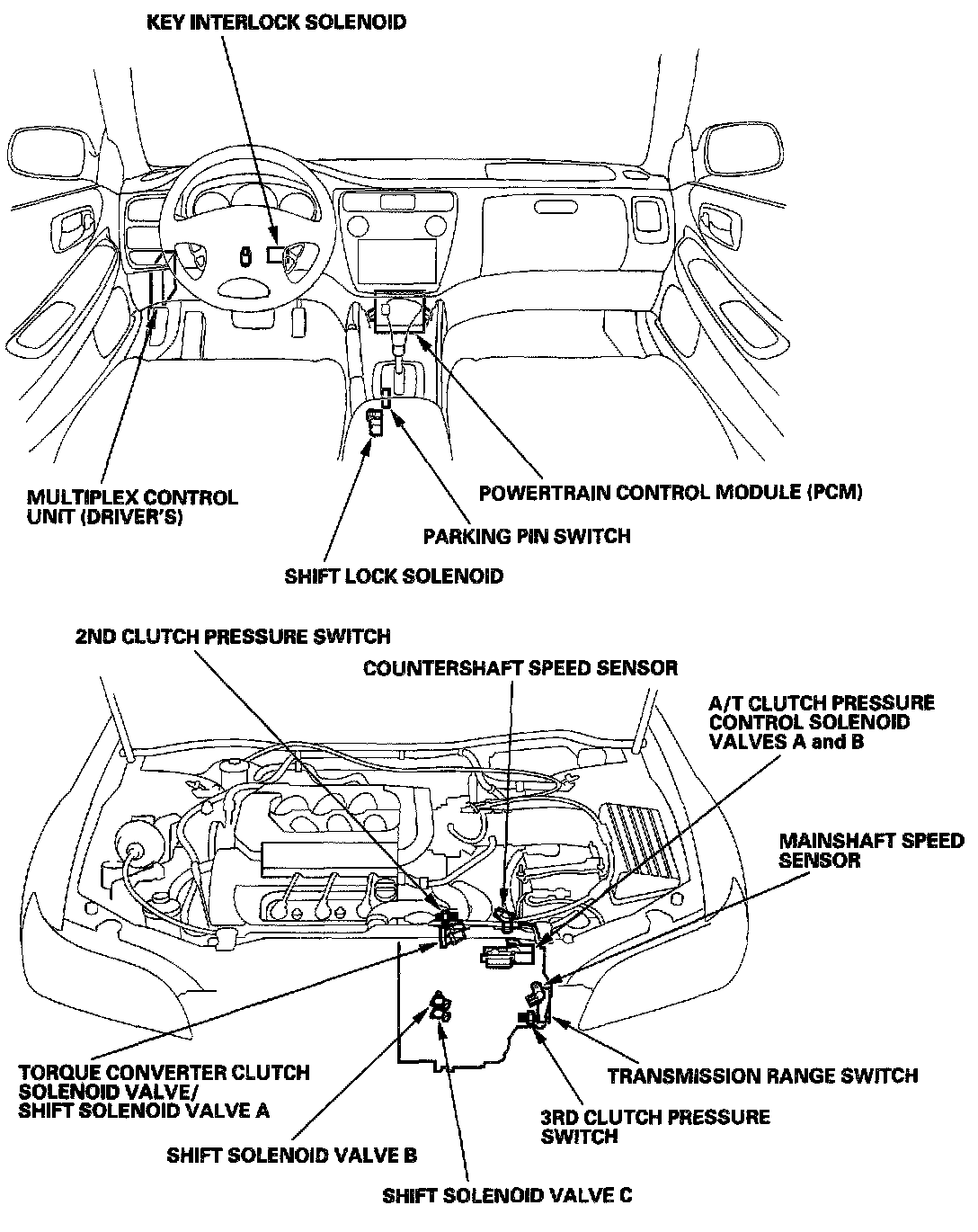 KEY INTERLOCK SOLENOID

MULTIPLEX CONTROL UNIT (DRIVER'S)

POWERTRAIN CONTROL MODULE (PCM)

PARKING PIN SWITCH

SHIFT LOCK SOLENOID

2ND CLUTCH PRESSURE SWITCH

COUNTERSHAFT SPEED SENSOR

A/T CLUTCH PRESSURE CONTROL SOLENOID VALVES A and B

MAINSHAFT SPEED SENSOR

TORQUE CONVERTER CLUTCH SOLENOID VALVE/ SHIFT SOLENOID VALVE A

TRANSMISSION RANGE SWITCH

3RD CLUTCH PRESSURE SWITCH

SHIFT SOLENOID VALVE B

SHIFT SOLENOID VALVE C