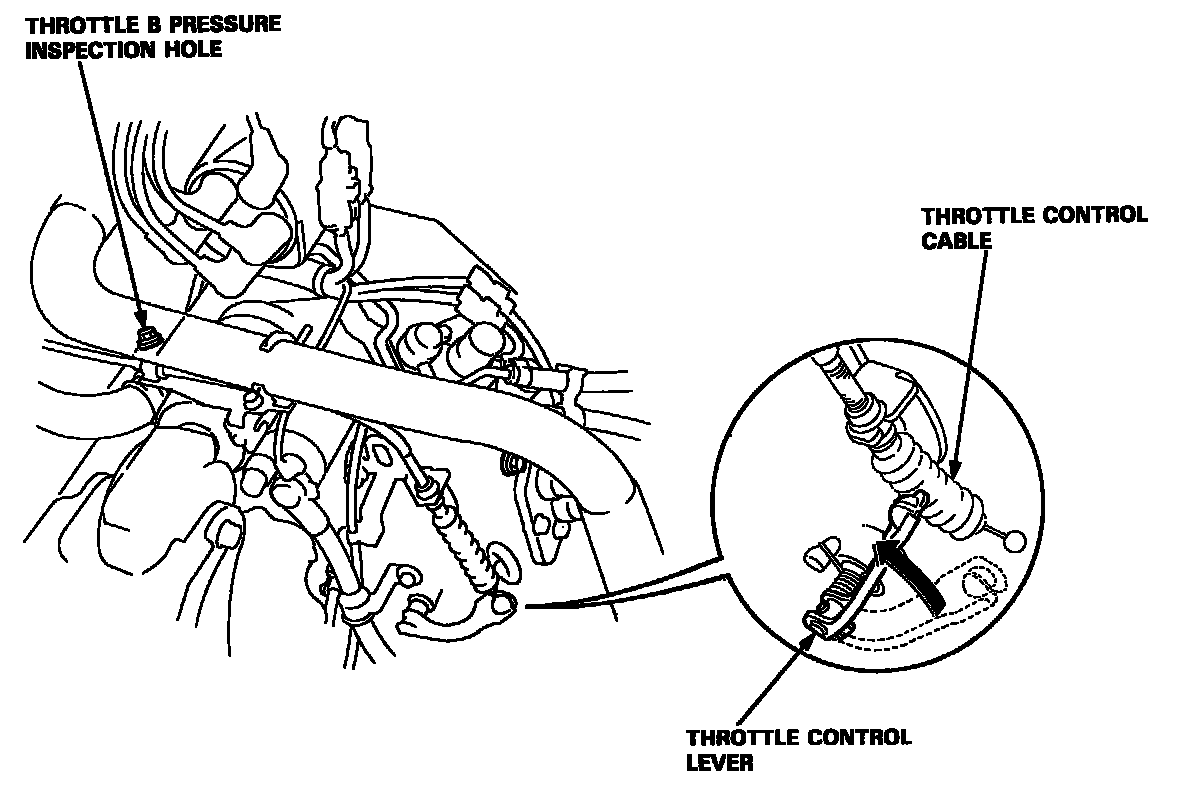 THROTTLE B PRESSURE INSPECTION HOLE

THROTTLE CONTROL CABLE

THROTTLE CONTROL LEVER