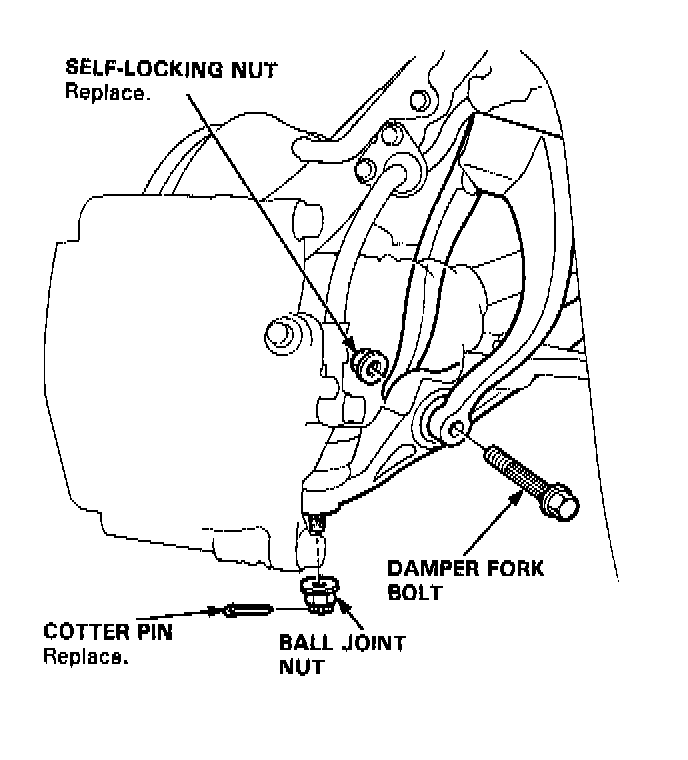 SELF-LOCKING NUT
Replace.

DAMPER FORK BOLT

COTTER PIN
Replace.

BALL JOINT NUT