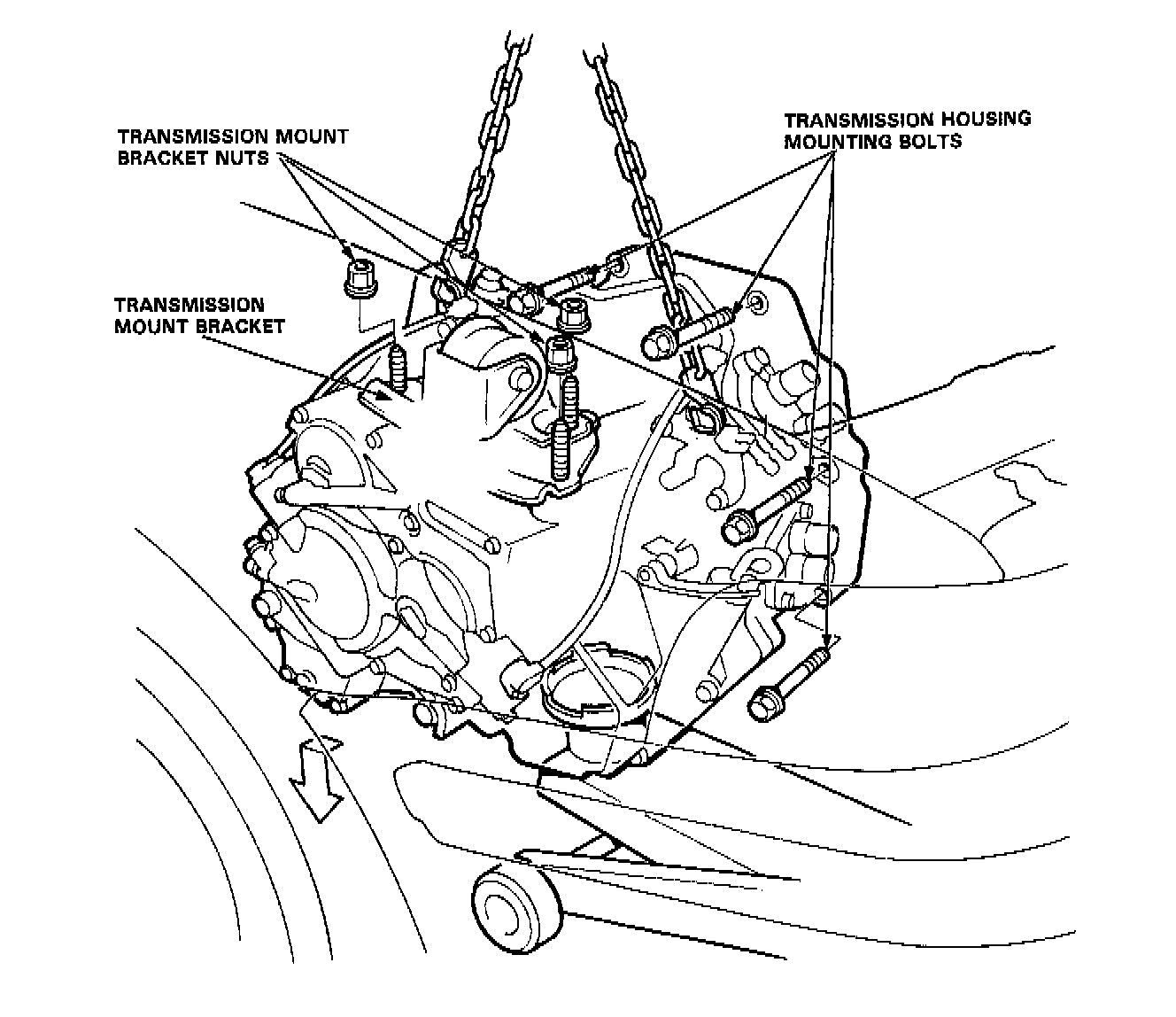 TRANSMISSION MOUNT BRACKET NUTS

TRANSMISSION HOUSING MOUNTING BOLTS

TRANSMISSION MOUNT BRACKET