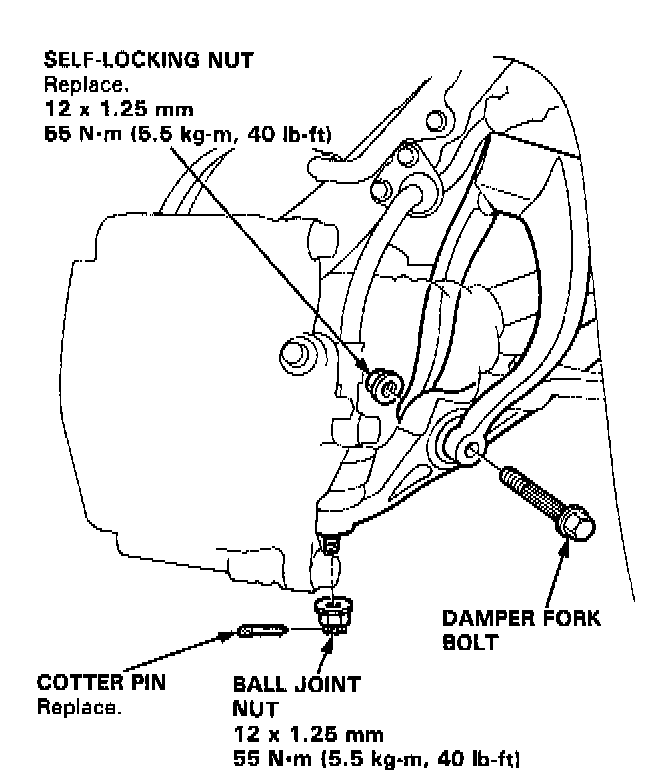 SELF-LOCKING NUT
Replace.
12 x 1.25 mm
55 N·m (5.5 kg-m, 40 lb-ft)

DAMPER FORK BOLT

COTTER PIN
Replace.

BALL JOINT NUT
12 x 1.25 mm
55 N·m (5.5 kg-m, 40 lb-ft)