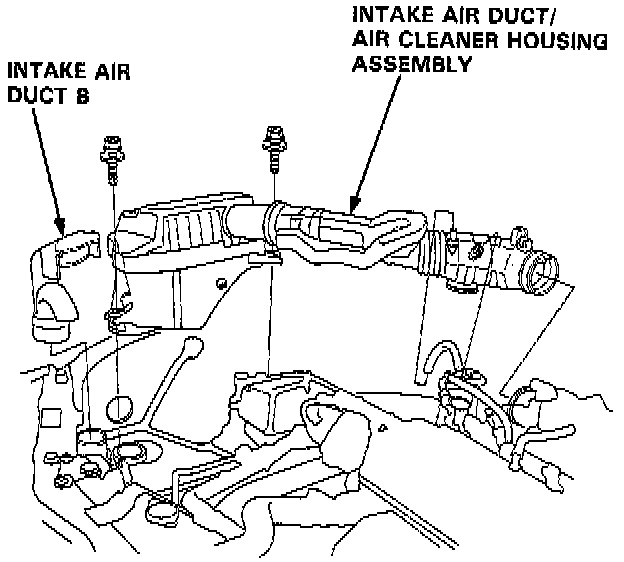 INTAKE AIR DUCT B

INTAKE AIR DUCT/ AIR CLEANER HOUSING ASSEMBLY