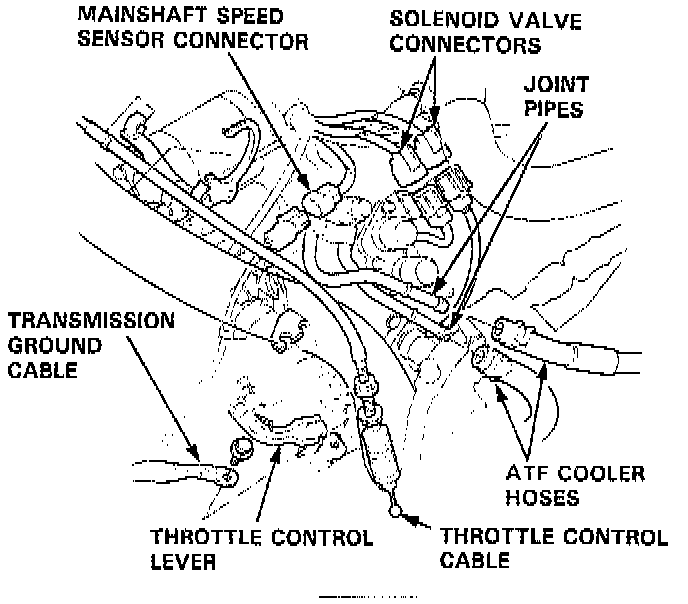 MAINSHAFT SPEED SENSOR CONNECTOR

SOLENOID VALVE CONNECTORS

JOINT PIPES

TRANSMISSION GROUND CABLE

ATF COOLER HOSES

THROTTLE CONTROL LEVER

THROTTLE CONTROL CABLE