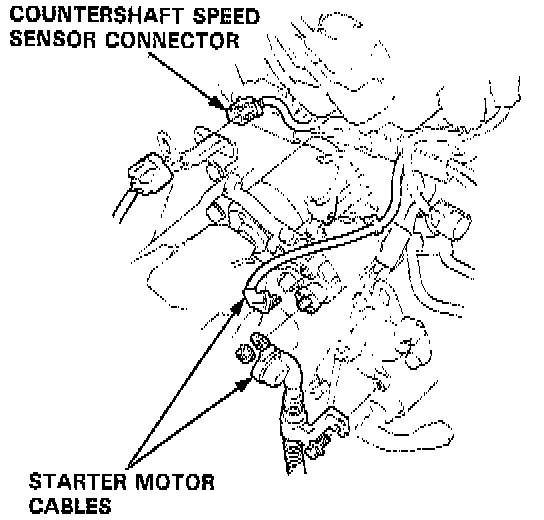 COUNTERSHAFT SPEED SENSOR CONNECTOR

STARTER MOTOR CABLES