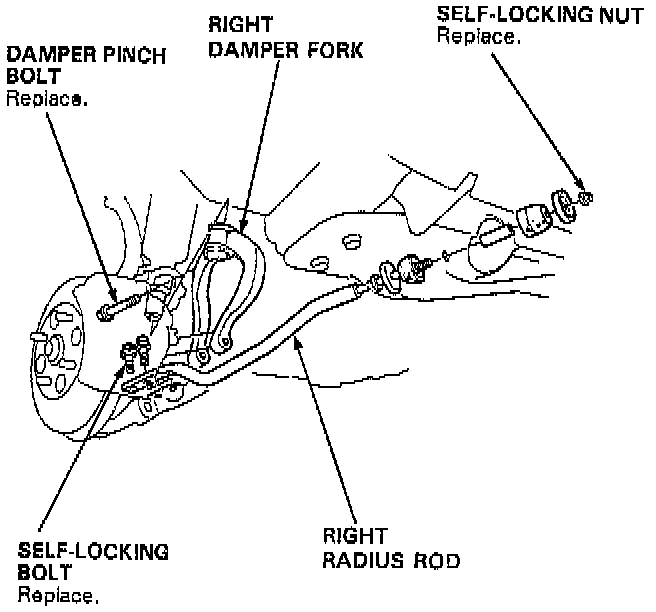 DAMPER PINCH BOLT
Replace.

RIGHT DAMPER FORK

SELF-LOCKING NUT
Replace.

SELF-LOCKING BOLT
Replace.

RIGHT RADIUS ROD