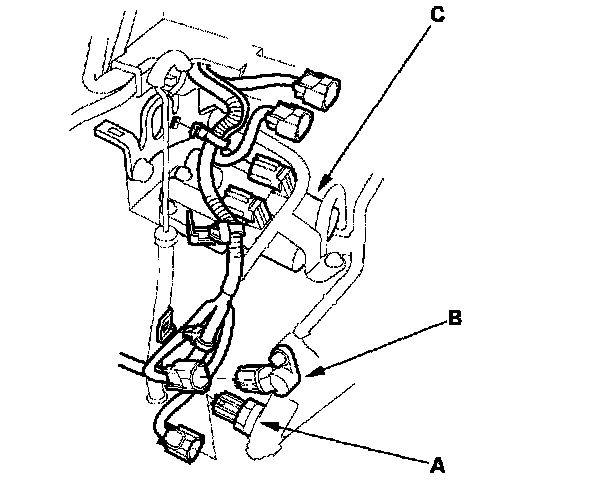 C

B

A