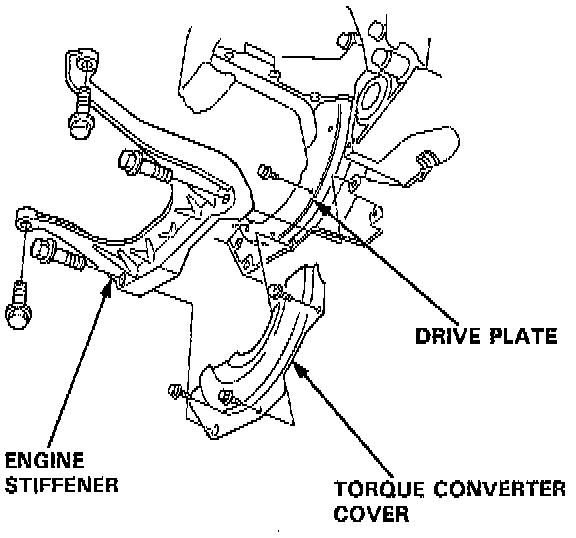 DRIVE PLATE

ENGINE
STIFFENER

TORQUE CONVERTER
COVER