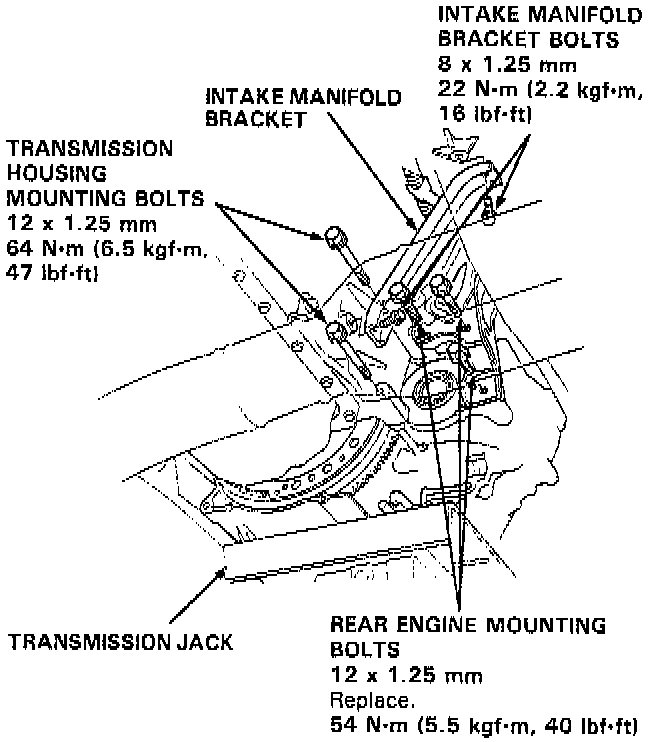 INTAKE MANIFOLD BRACKET BOLTS
8 x 1.25 mm
22 N·m (2.2 kgf·m, 16 lbf·ft)

INTAKE MANIFOLD BRACKET

TRANSMISSION HOUSING MOUNTING BOLTS
12 x 1.25 mm
64 N·m (6.5 kgf·m, 47 lbf·ft)

TRANSMISSION JACK

REAR ENGINE MOUNTING BOLTS
12 x 1.25 mm
Replace.
54 N·m (5.5 kgf·m, 40 lbf·ft)