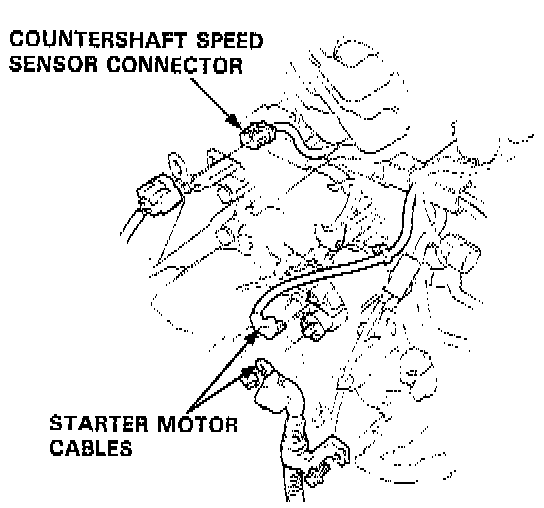 COUNTERSHAFT SPEED SENSOR CONNECTOR

STARTER MOTOR CABLES