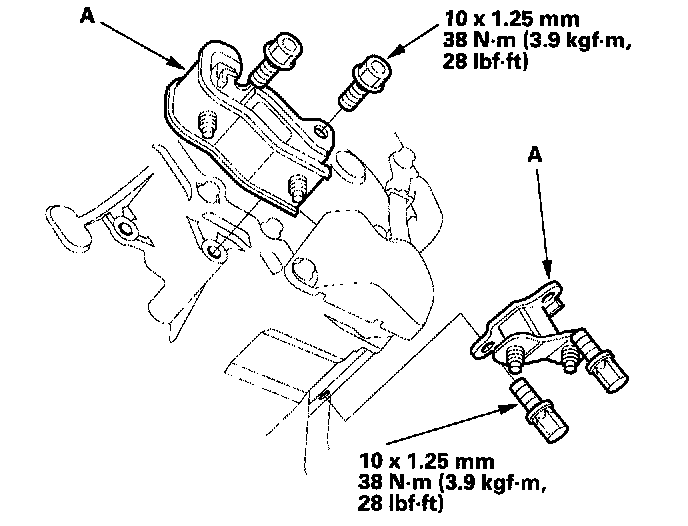 A

10 x 1.25 mm
38 N·m (3.9 kgf·m,
28 lbf·ft)

A

10 x 1.25 mm
38 N·m (3.9 kgf·m,
28 lbf·ft)