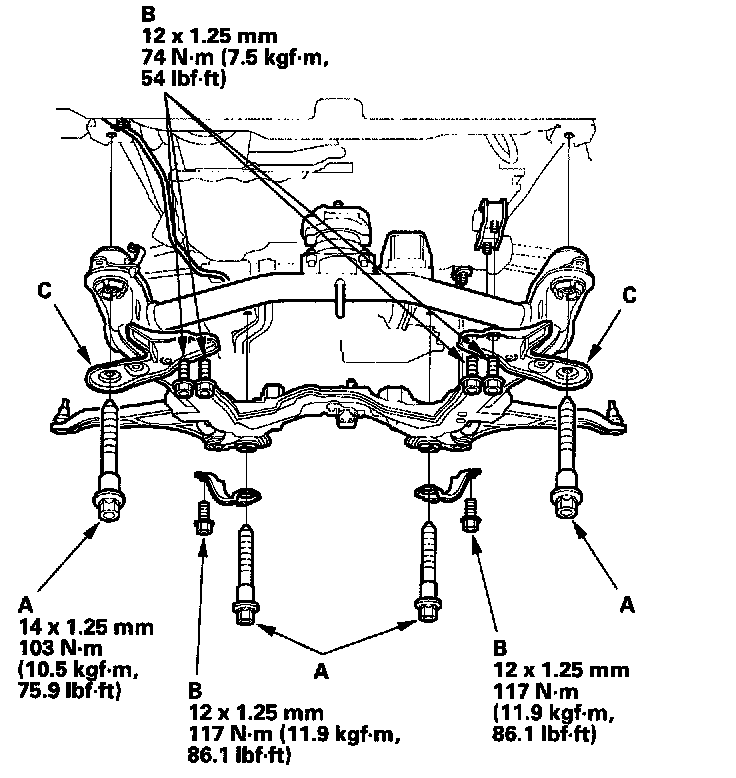 B
12 x 1.25 mm
74 N·m (7.5 kgf·m,
54 lbf·ft)

C

C

A
14 x 1.25 mm
103 N·m
(10.5 kgf·m,
75.9 lbf·ft)

B
12 x 1.25 mm
117 N·m (11.9 kgf·m,
86.1 lbf·ft)

A

B
12 x 1.25 mm
117 N·m
(11.9 kgf·m,
86.1 lbf·ft)

A