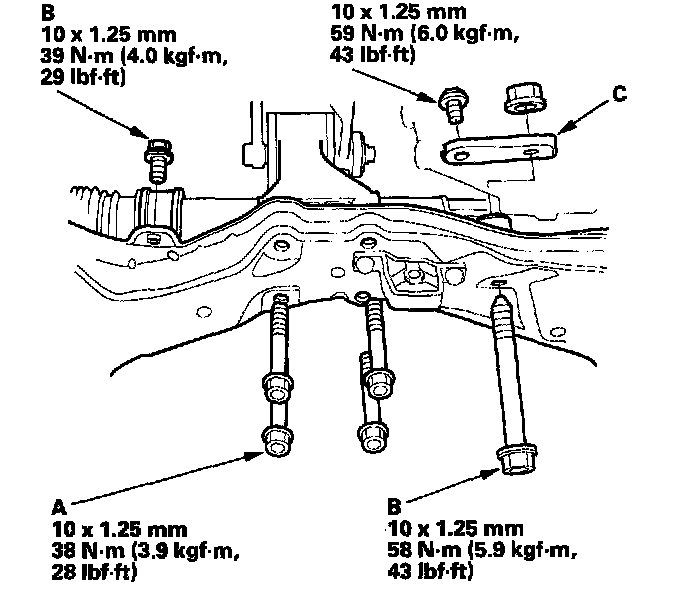 B
10 x 1.25 mm
39 N·m (4.0 kgf·m,
29 lbf·ft)

10 x 1.25 mm
59 N·m (6.0 kgf·m,
43 lbf·ft)

C

A
10 x 1.25 mm
38 N·m (3.9 kgf·m,
28 lbf·ft)

B
10 x 1.25 mm
58 N·m (5.9 kgf·m,
43 lbf·ft)