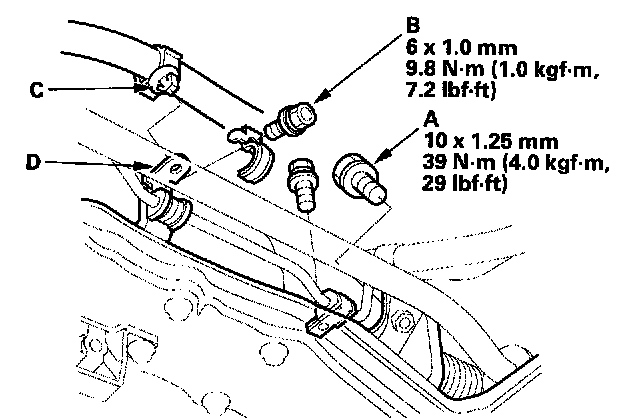 B
6 x 1.0 mm
9.8 N·m (1.0 kgf·m,
7.2 lbf·ft)

C

A
10 x 1.25 mm
39 N·m (4.0 kgf·m,
29 lbf·ft)

D