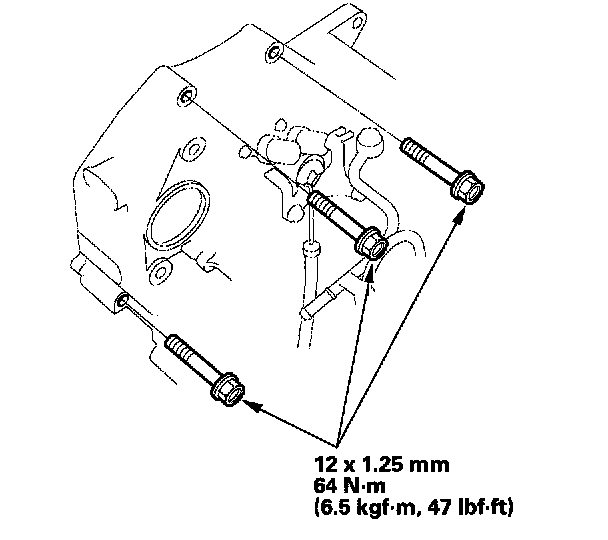 12 x 1.25 mm
64 N·m
(6.5 kgf·m, 47 lbf·ft)