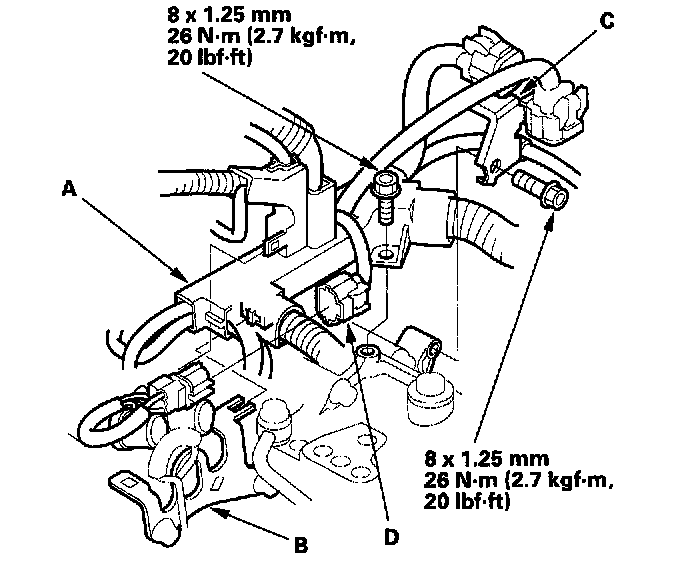 8 x 1.25 mm
26 N·m (2.7 kgf·m, 20 lbf·ft)

C

A

8 x 1.25 mm
26 N·m (2.7 kgf·m, 20 lbf·ft)

D

B