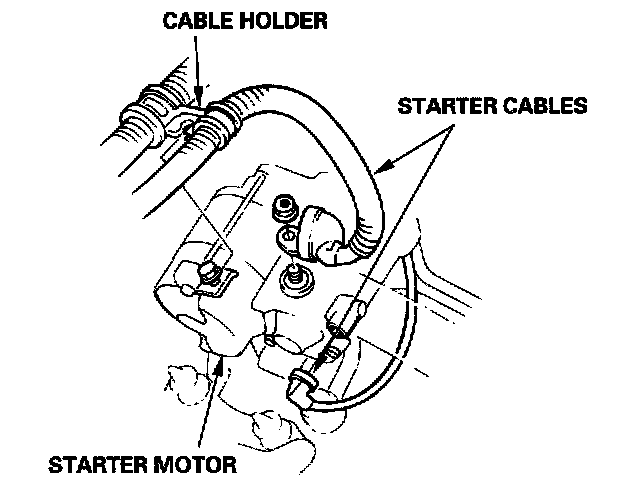 CABLE HOLDER

STARTER CABLES

STARTER MOTOR