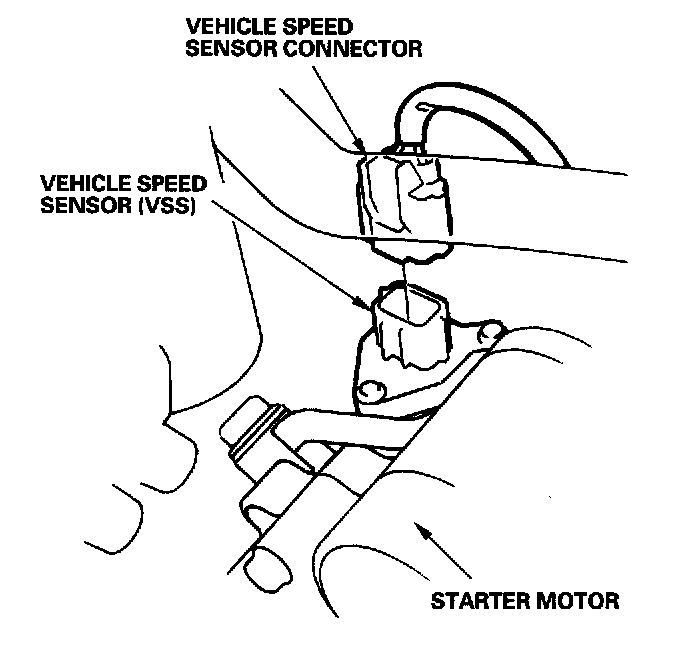 VEHICLE SPEED SENSOR CONNECTOR

VEHICLE SPEED SENSOR (VSS)

STARTER MOTOR