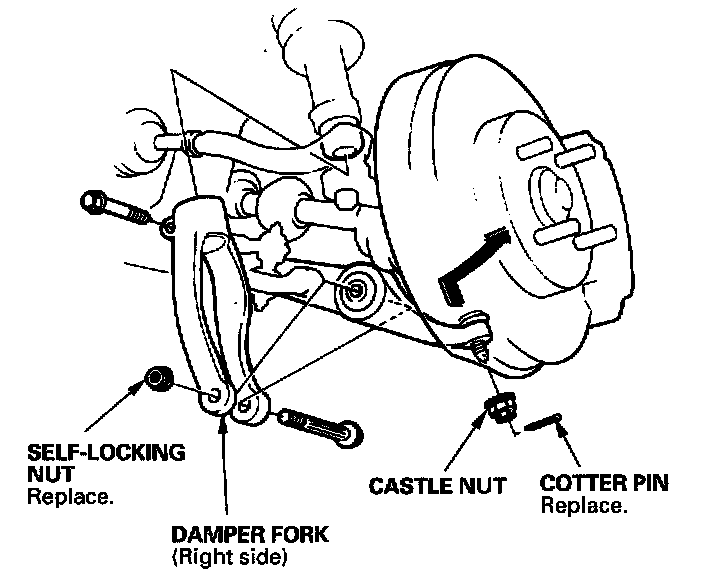 SELF-LOCKING NUT
Replace.

DAMPER FORK
(Right side)

CASTLE NUT

COTTER PIN
Replace.