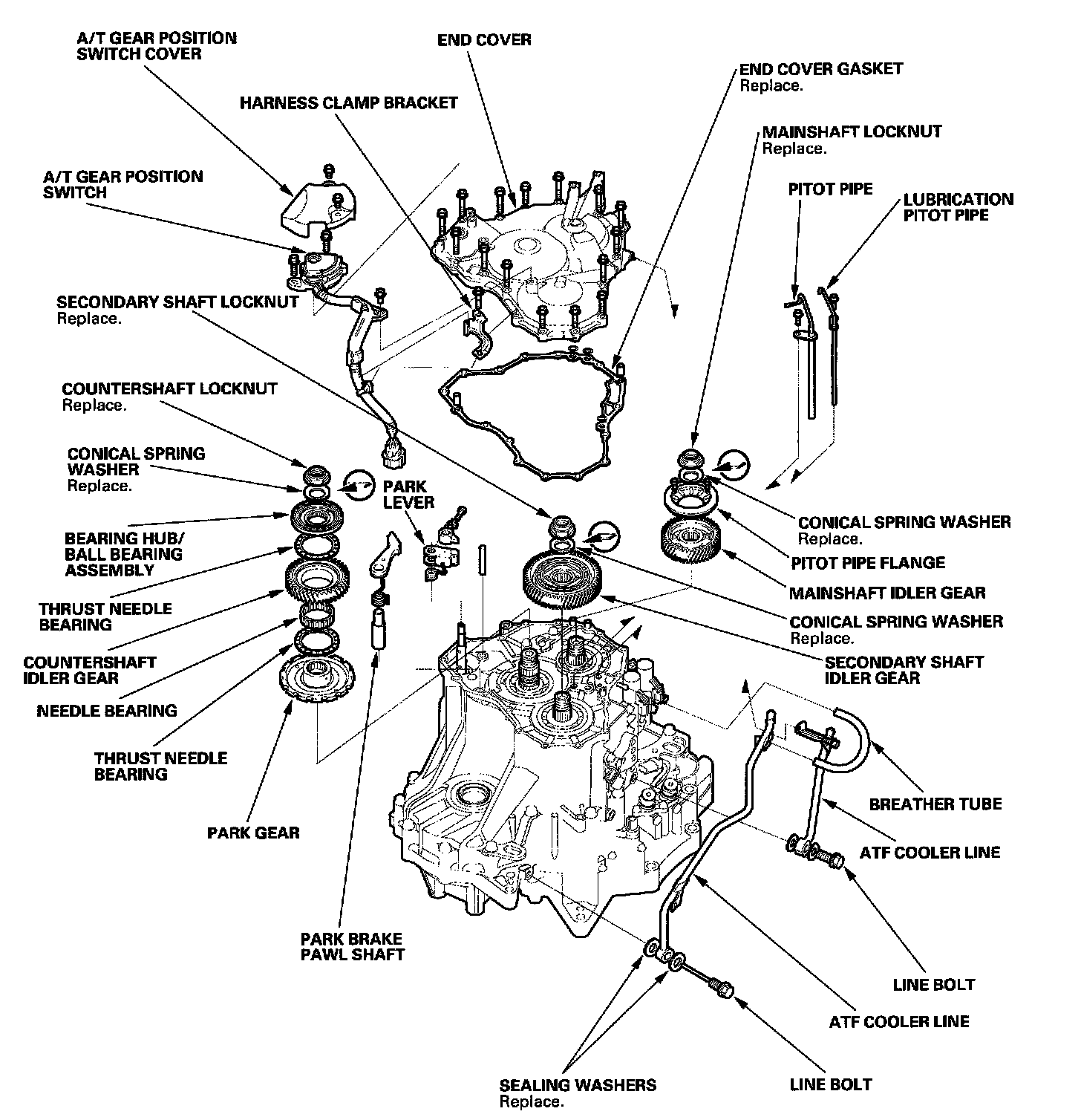 A/T GEAR POSITION SWITCH COVER

END COVER

END COVER GASKET
Replace.

HARNESS CLAMP BRACKET

MAINSHAFT LOCKNUT
Replace.

A/T GEAR POSITION SWITCH

PITOT PIPE

LUBRICATION PITOT PIPE

SECONDARY SHAFT LOCKNUT
Replace.

COUNTERSHAFT LOCKNUT
Replace.

CONICAL SPRING WASHER
Replace.

PARK LEVER

BEARING HUB/ BALL BEARING ASSEMBLY

THRUST NEEDLE BEARING

COUNTERSHAFT IDLER GEAR

NEEDLE BEARING

THRUST NEEDLE BEARING

PARK GEAR

CONICAL SPRING WASHER
Replace.

PITOT PIPE FLANGE

MAINSHAFT IDLER GEAR

CONICAL SPRING WASHER
Replace.

SECONDARY SHAFT IDLER GEAR

BREATHER TUBE

ATF COOLER LINE

PARK BRAKE PAWL SHAFT

LINE BOLT

ATF COOLER LINE

SEALING WASHERS
Replace.

LINE BOLT