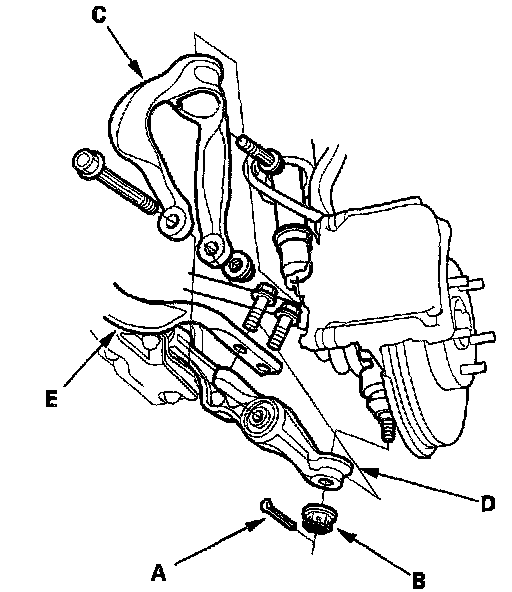 C

E

D

A

B