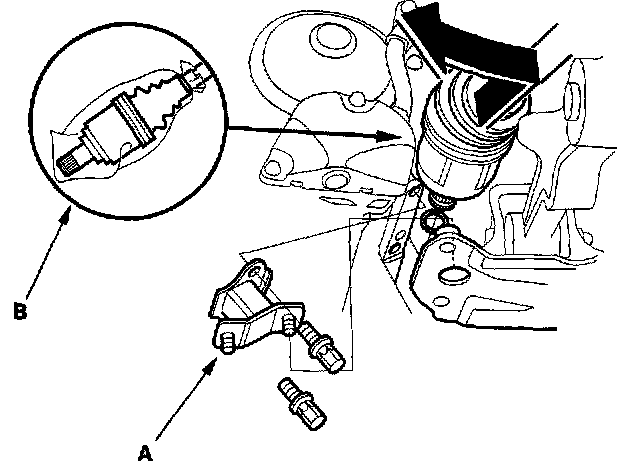 B

A