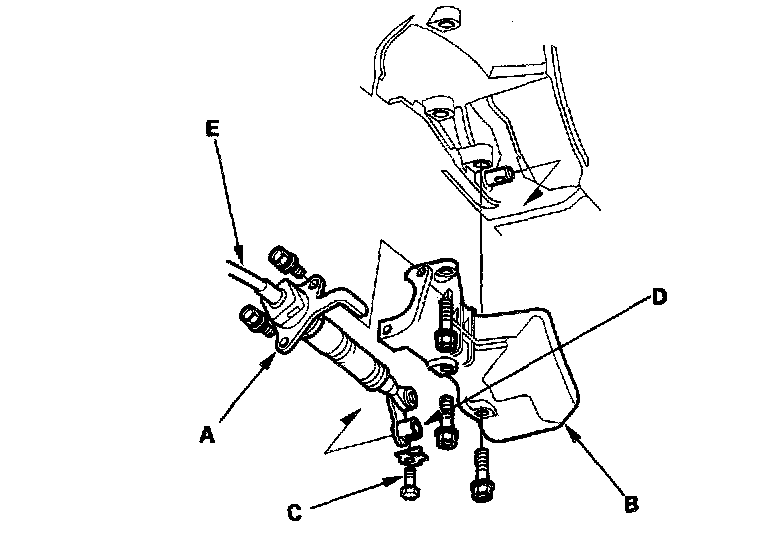 E
D
A
C
B