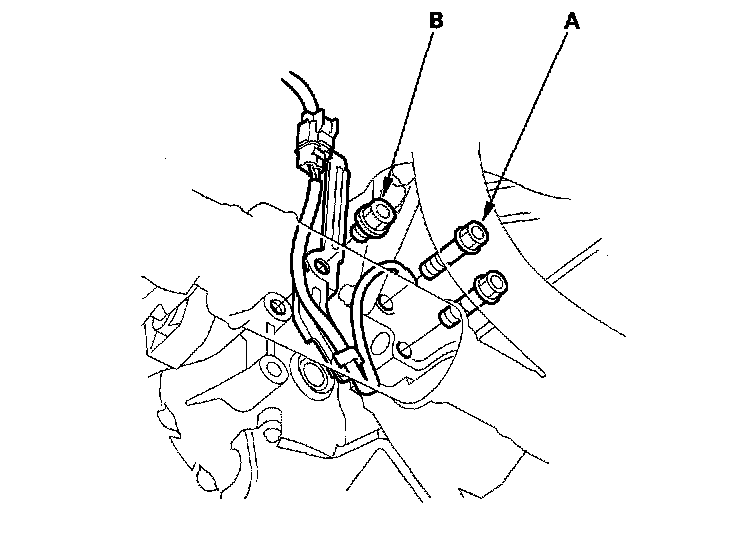 B A