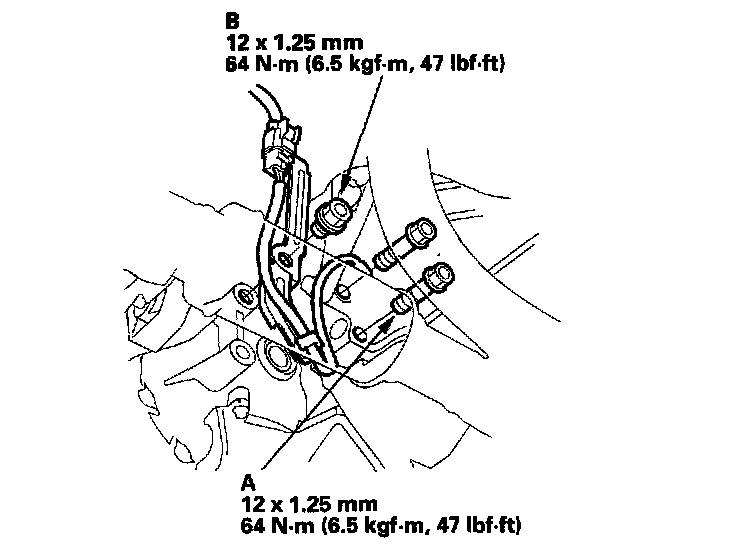 B
12 x 1.25 mm
64 N·m (6.5 kgf·m, 47 lbf·ft)

A
12 x 1.25 mm
64 N·m (6.5 kgf·m, 47 lbf·ft)