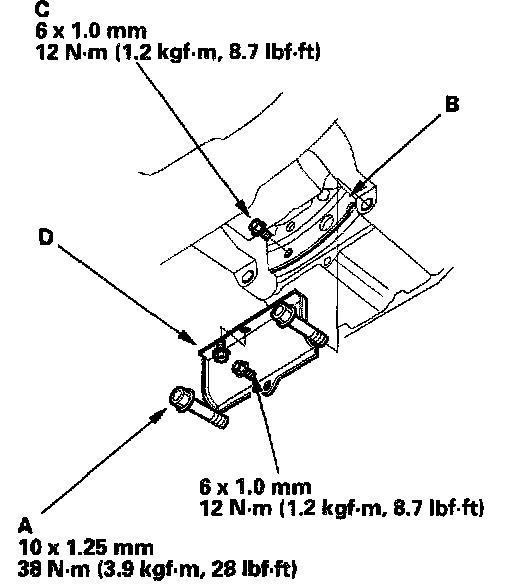 C
6 x 1.0 mm
12 N·m (1.2 kgf·m, 8.7 lbf·ft)

B

D

6 x 1.0 mm
12 N·m (1.2 kgf·m, 8.7 lbf·ft)

A
10 x 1.25 mm
38 N·m (3.9 kgf·m, 28 lbf·ft)