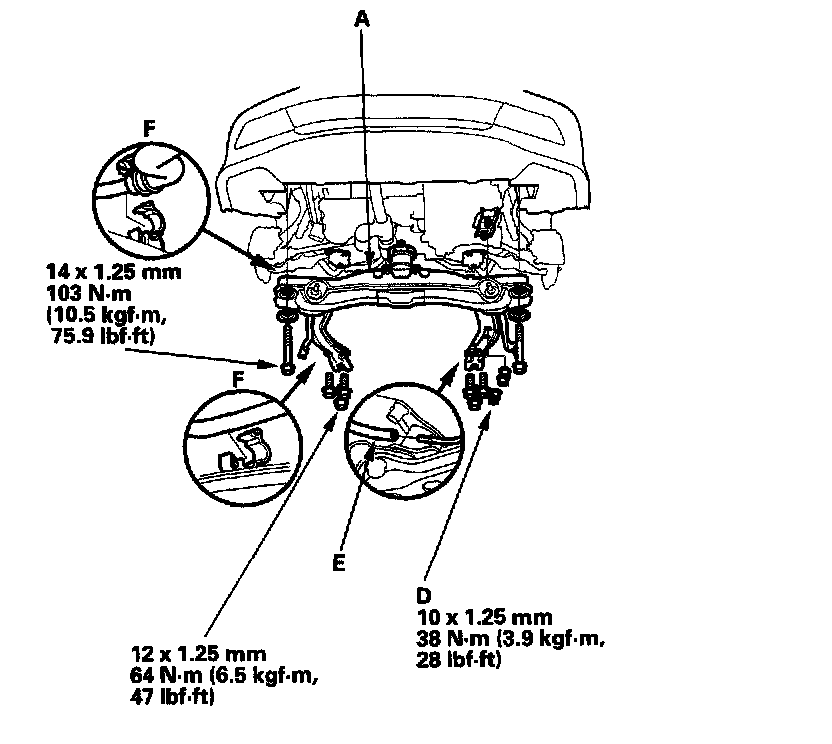 A

F

14 x 1.25 mm
103 N·m
(10.5 kgf·m,
75.9 lbf·ft)

F

E

D
10 x 1.25 mm
38 N·m (3.9 kgf·m,
28 lbf·ft)

12 x 1.25 mm
64 N·m (6.5 kgf·m,
47 lbf·ft)