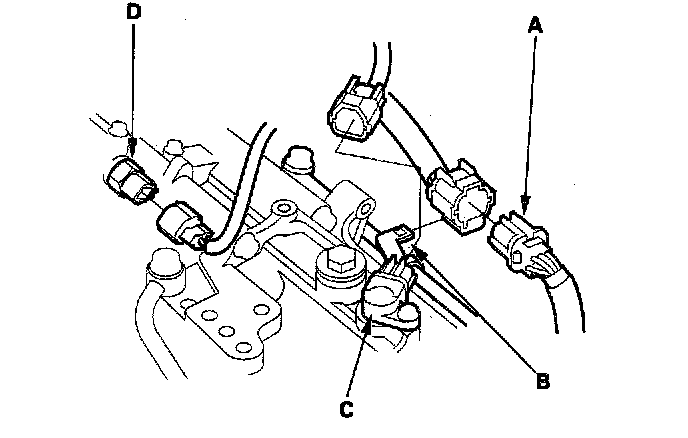 D
A
B
C