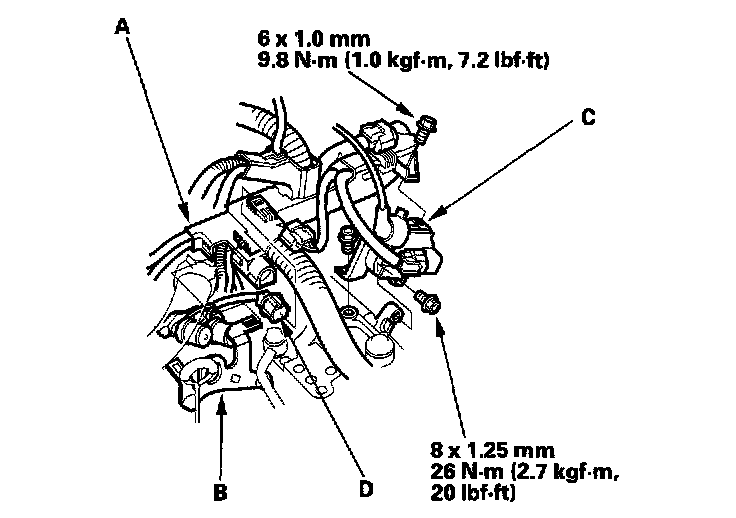 A

6 x 1.0 mm
9.8 N·m (1.0 kgf·m, 7.2 lbf·ft)

C

8 x 1.25 mm
26 N·m (2.7 kgf·m, 20 lbf·ft)

B

D