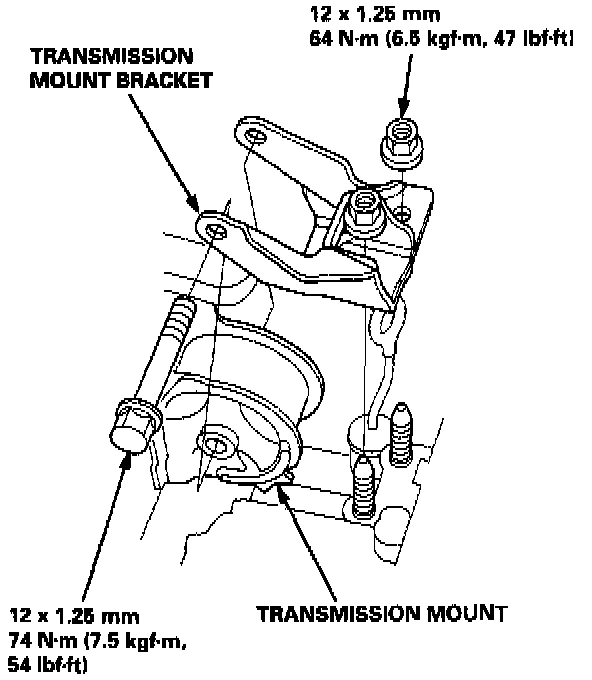 12 x 1.25 mm
64 N·m (6.5 kgf·m, 47 lbf·ft)

TRANSMISSION
MOUNT BRACKET

12 x 1.25 mm
74 N·m (7.5 kgf·m,
54 lbf·ft)

TRANSMISSION MOUNT